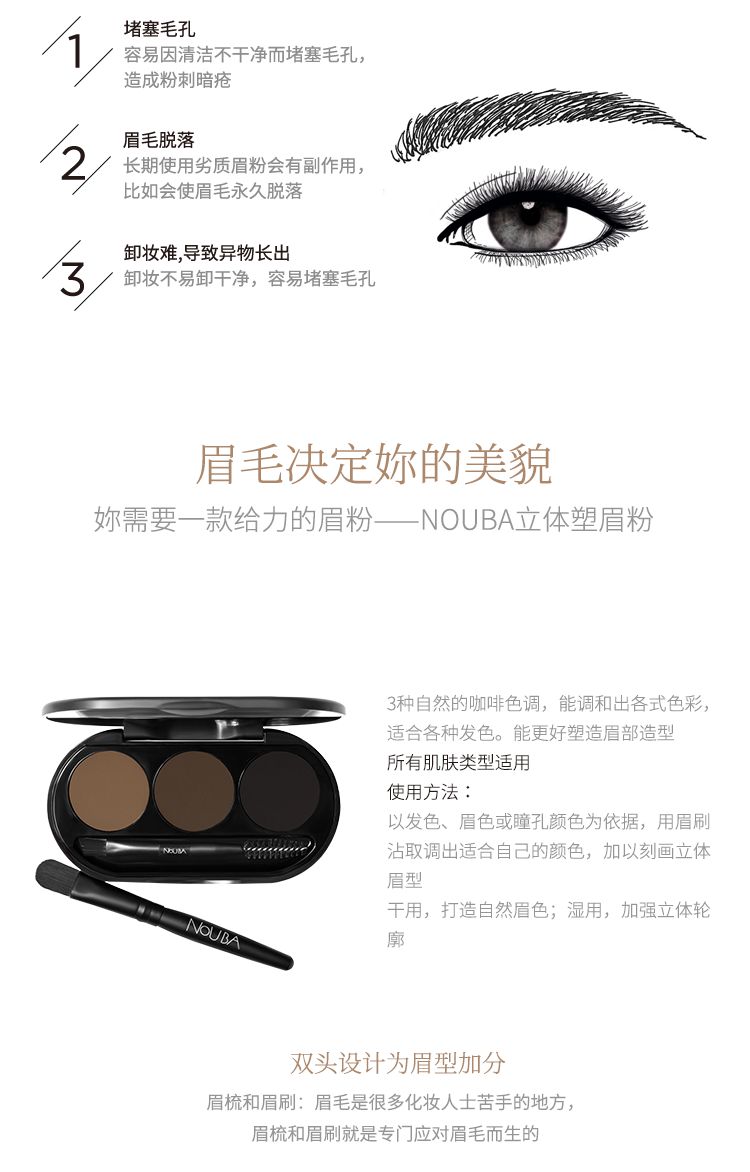 1
堵塞毛孔
容易因清洁不干净而堵塞毛孔，造成粉刺暗疮

2
眉毛脱落
长期使用劣质眉粉会有副作用，比如会使眉毛永久脱落

3
卸妆难,导致异物长出
卸妆不易卸干净，容易堵塞毛孔

眉毛决定妳的美貌
妳需要一款给力的眉粉——NOUBA立体塑眉粉

NOUBA
NOUBA

3种自然的咖啡色调，能调和出各式色彩，适合各种发色。能更好塑造眉部造型
所有肌肤类型适用
使用方法：
以发色、眉色或瞳孔颜色为依据，用眉刷沾取调出适合自己的颜色，加以刻画立体眉型
干用，打造自然眉色；湿用，加强立体轮廓

双头设计为眉型加分
眉梳和眉刷：眉毛是很多化妆人士苦手的地方，
眉梳和眉刷就是专门应对眉毛而生的