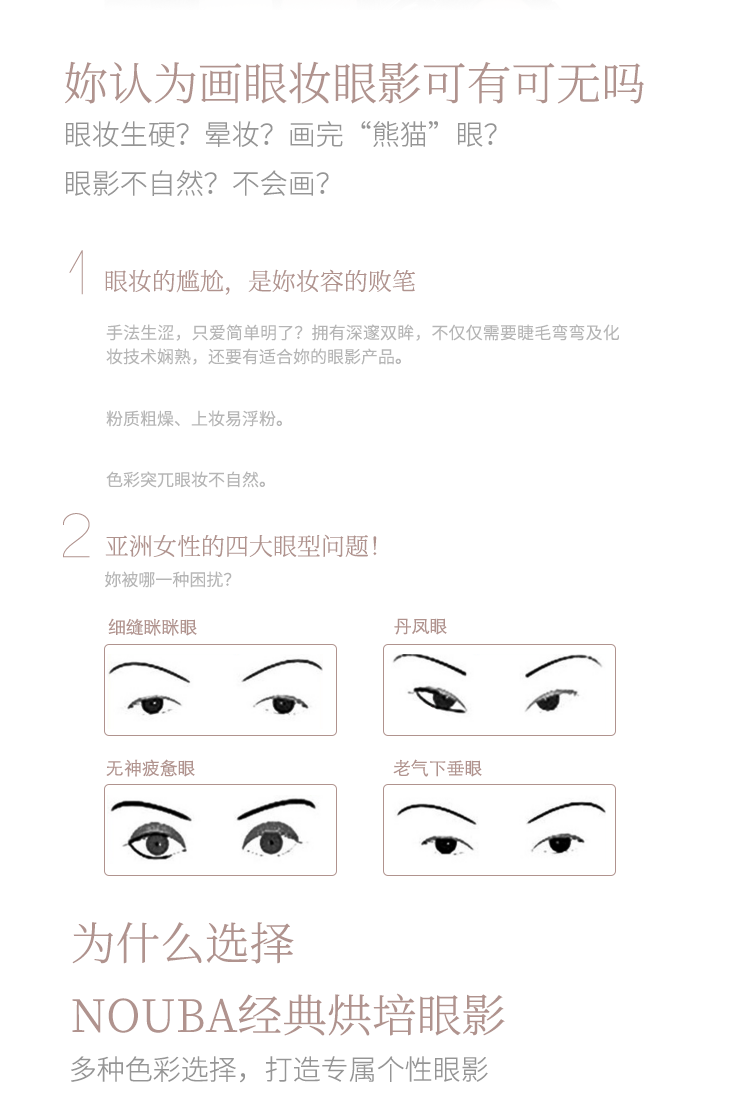 妳认为画眼妆眼影可有可无吗

眼妆生硬？晕妆？画完“熊猫”眼？

眼影不自然？不会画？

1 眼妆的尴尬，是妳妆容的败笔

手法生涩，只爱简单明了？拥有深邃双眸，不仅仅需要睫毛弯弯及化妆技术娴熟，还要有适合妳的眼影产品。

粉质粗燥、上妆易浮粉。

色彩突兀眼妆不自然。

2 亚洲女性的四大眼型问题！

妳被哪一种困扰？

细缝眯眯眼

丹凤眼

无神疲惫眼

老气下垂眼

为什么选择

NOUBA经典烘培眼影

多种色彩选择，打造专属个性眼影